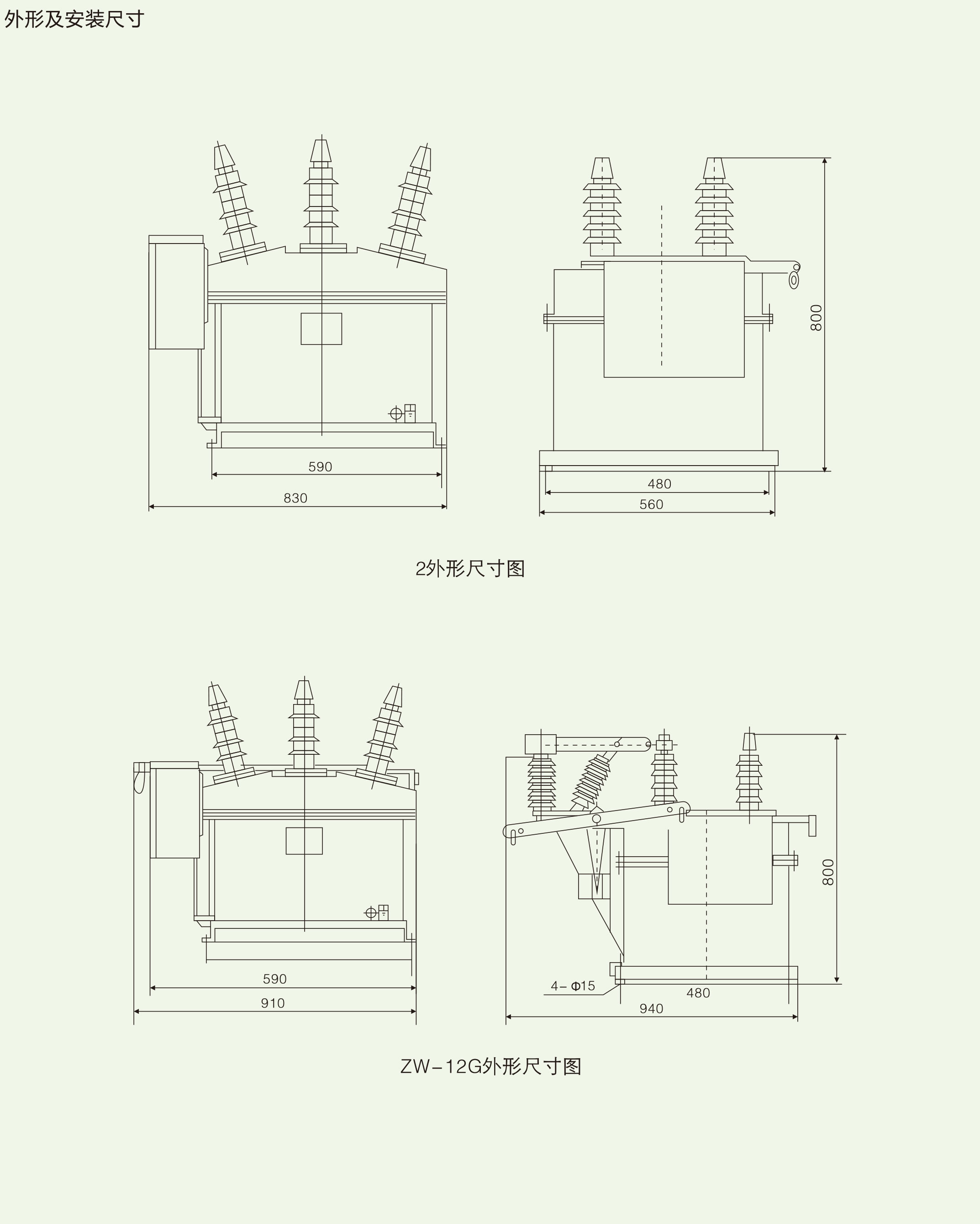 外形及安装尺寸

590

830

800

480

560

2外形尺寸图

590

910

800

4－Φ15

480

940

ZW－12G外形尺寸图